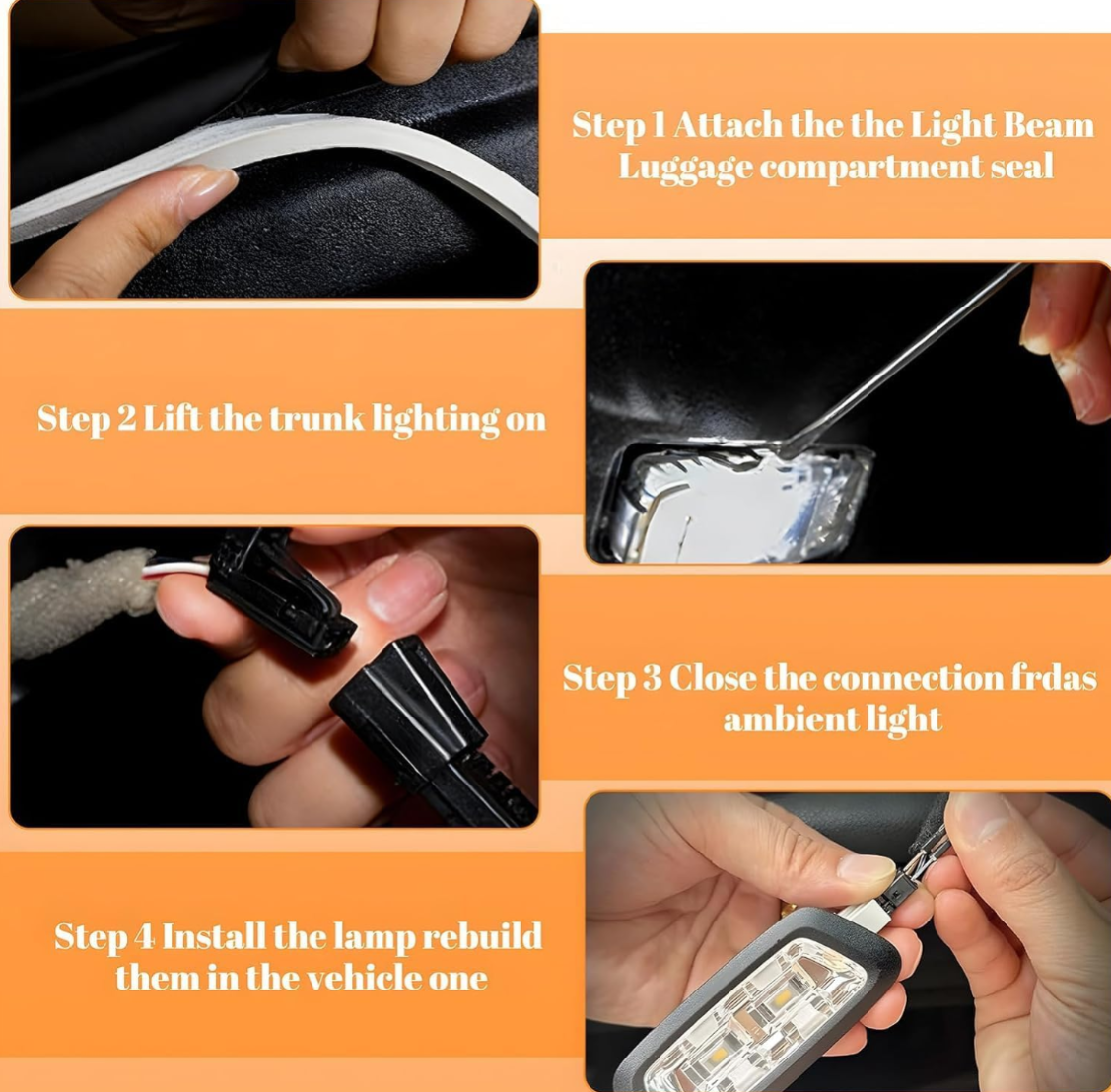 Step 1 Attach the the Light Beam Luggage compartment seal

Step 2 Lift the trunk lighting on

Step 3 Close the connection frdas ambient light

Step 4 Install the lamp rebuild them in the vehicle one